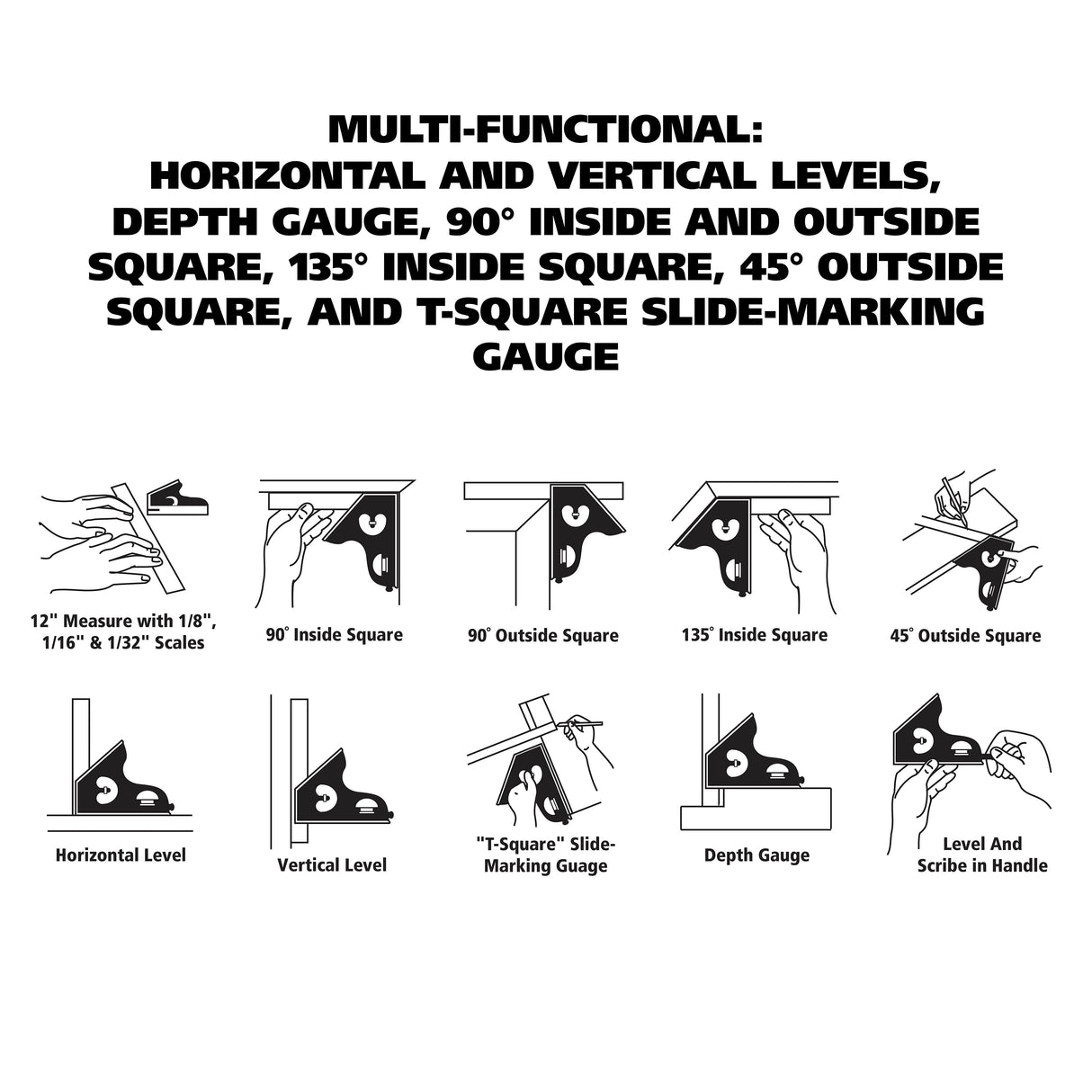 MULTI-FUNCTIONAL: HORIZONTAL AND VERTICAL LEVELS, DEPTH GAUGE, 90° INSIDE AND OUTSIDE SQUARE, 135° INSIDE SQUARE, 45° OUTSIDE SQUARE, AND T-SQUARE SLIDE-MARKING GAUGE

12" Measure with 1/8", 1/16" & 1/32" Scales

90° Inside Square

90° Outside Square

135° Inside Square

45° Outside Square

Horizontal Level

Vertical Level

"T-Square" Slide-Marking Guage

Depth Gauge

Level And Scribe in Handle